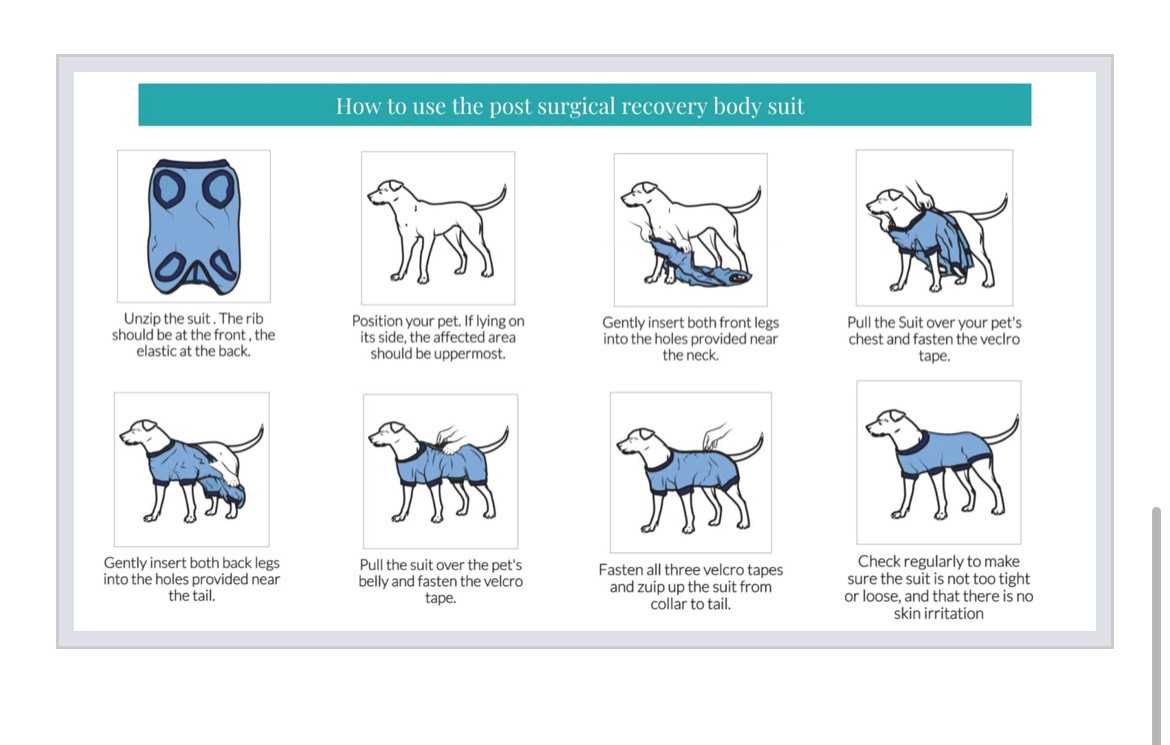 How to use the post surgical recovery body suit

Unzip the suit . The rib should be at the front , the elastic at the back.

Position your pet. If lying on its side, the affected area should be uppermost.

Gently insert both front legs into the holes provided near the neck.

Pull the Suit over your pet's chest and fasten the veclro tape.

Gently insert both back legs into the holes provided near the tail.

Pull the suit over the pet's belly and fasten the velcro tape.

Fasten all three velcro tapes and zuip up the suit from collar to tail.

Check regularly to make sure the suit is not too tight or loose, and that there is no skin irritation